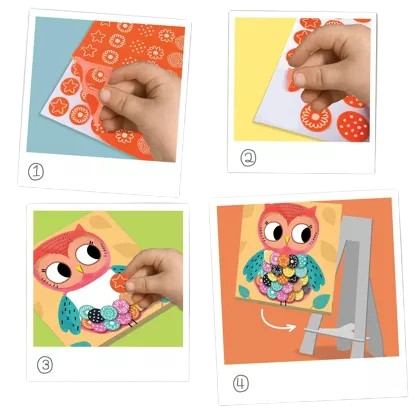 ①

②

③

④